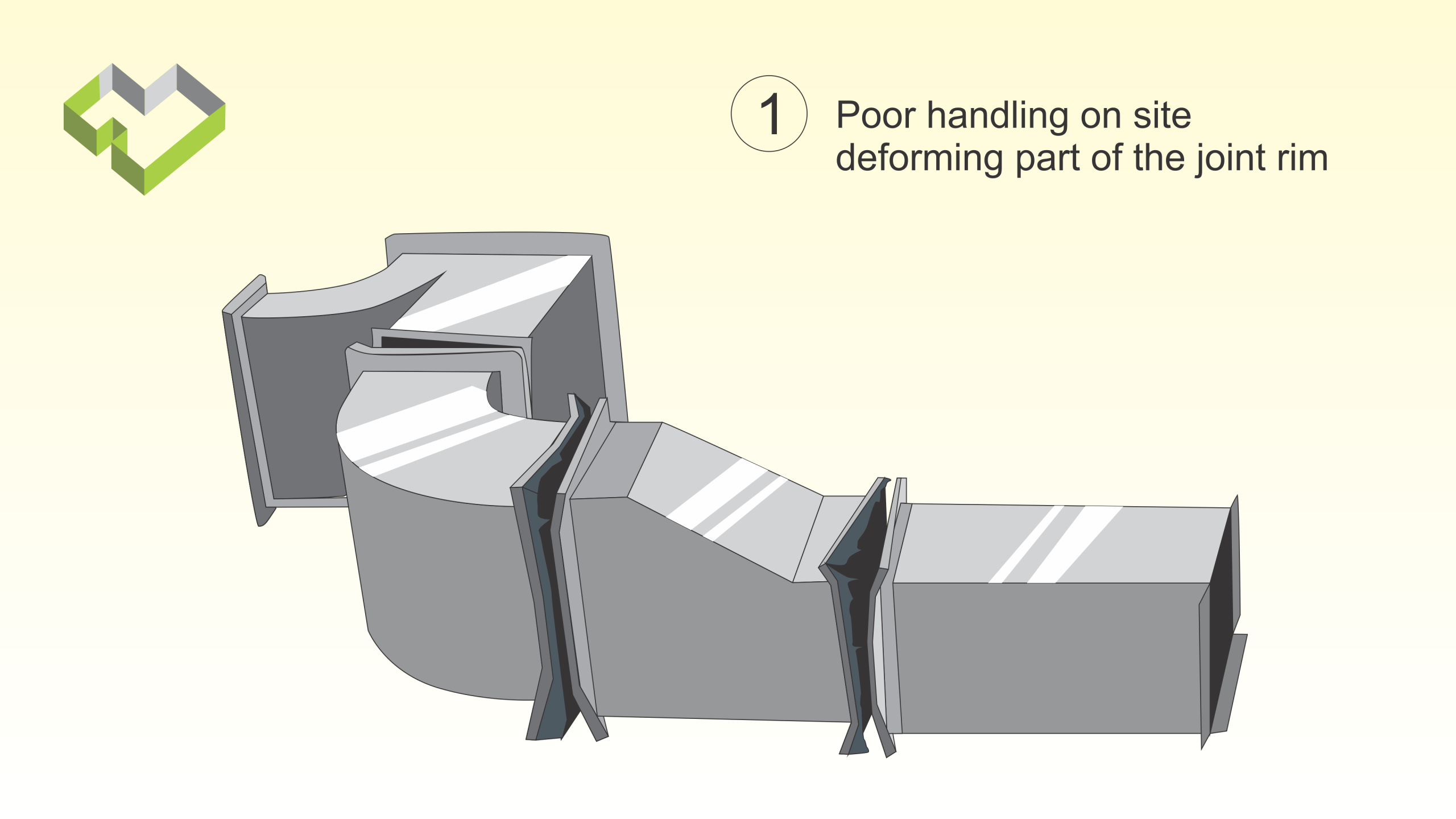 1 Poor handling on site deforming part of the joint rim